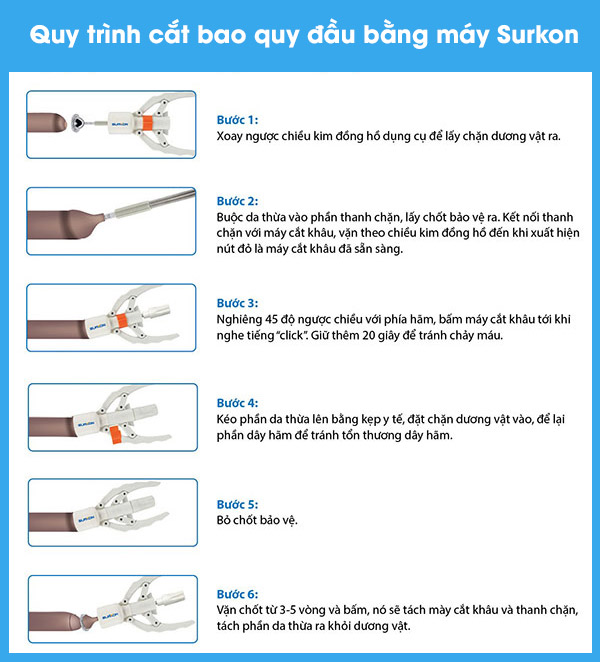 Quy trình cắt bao quy đầu bằng máy Surkon

SURKON

Bước 1:
Xoay ngược chiều kim đồng hồ dụng cụ để lấy chặn dương vật ra.

Bước 2:
Buộc da thừa vào phần thanh chặn, lấy chốt bảo vệ ra. Kết nối thanh chặn với máy cắt khâu, vặn theo chiều kim đồng hồ đến khi xuất hiện nút đỏ là máy cắt khâu đã sẵn sàng.

SURKON

Bước 3:
Nghiêng 45 độ ngược chiều với phía hãm, bấm máy cắt khâu tới khi nghe tiếng "click". Giữ thêm 20 giây để tránh chảy máu.

SURKON

Bước 4:
Kéo phần da thừa lên bằng kẹp y tế, đặt chặn dương vật vào, để lại phần dây hãm để tránh tổn thương dây hãm.

SURKON

Bước 5:
Bỏ chốt bảo vệ.

SURKON

Bước 6:
Vặn chốt từ 3-5 vòng và bấm, nó sẽ tách mày cắt khâu và thanh chặn, tách phần da thừa ra khỏi dương vật.